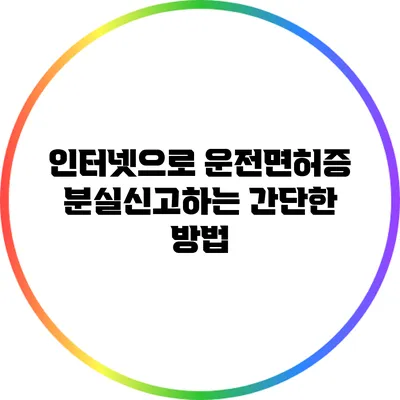 인터넷으로 운전면허증 분실신고하는 간단한 방법