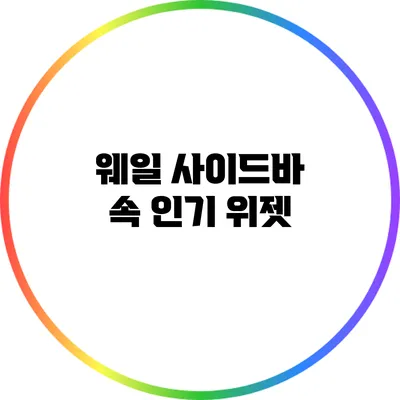 웨일 사이드바
속 인기 위젯