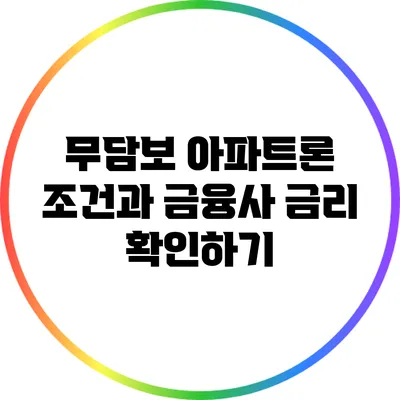 무담보 아파트론
조건과 금융사 금리
확인하기