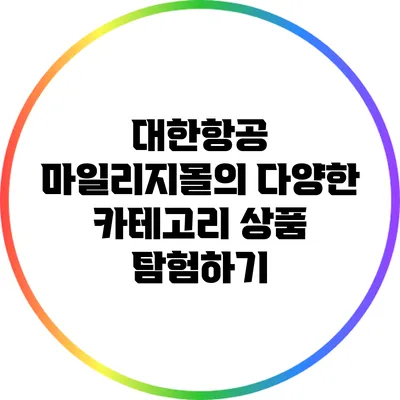 대한항공 마일리지몰의 다양한 카테고리 상품 탐험하기