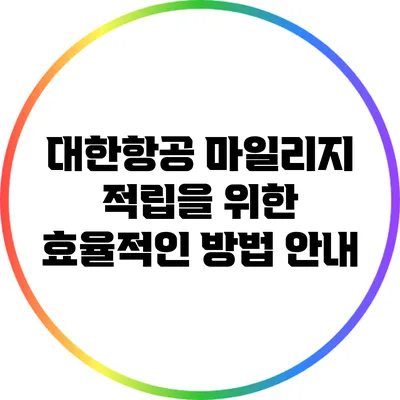 대한항공 마일리지
적립을 위한
효율적인 방법 안내