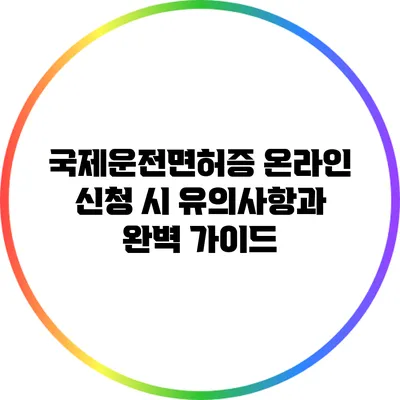 국제운전면허증 온라인 신청 시 유의사항과 완벽 가이드