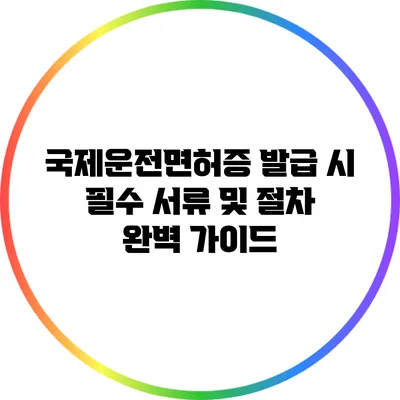 국제운전면허증 발급 시 필수 서류 및 절차 완벽 가이드