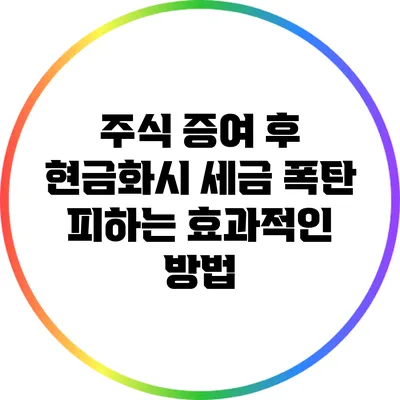 주식 증여 후 현금화시 세금 폭탄 피하는 효과적인 방법