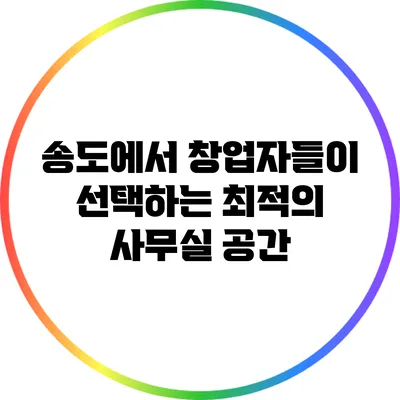 송도에서 창업자들이 선택하는 최적의 사무실 공간