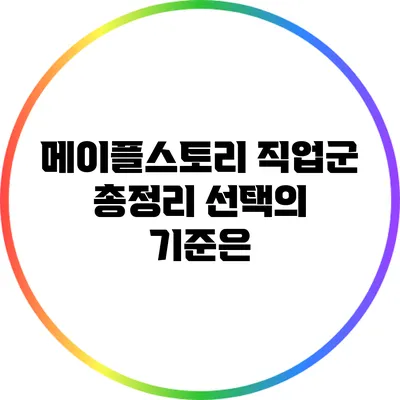 메이플스토리 직업군 총정리 선택의 기준은