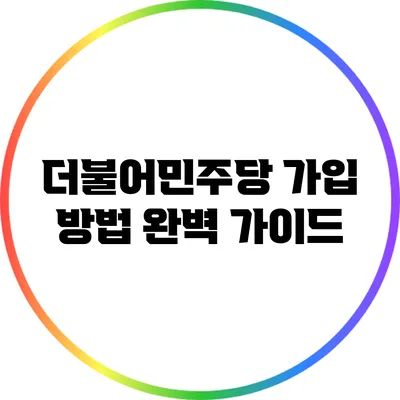 더불어민주당 가입 방법 완벽 가이드