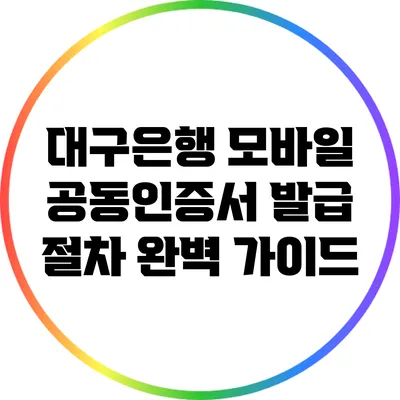 대구은행 모바일 공동인증서 발급 절차 완벽 가이드