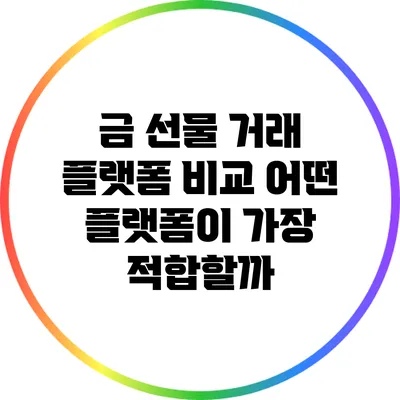 금 선물 거래 플랫폼 비교 어떤 플랫폼이 가장 적합할까